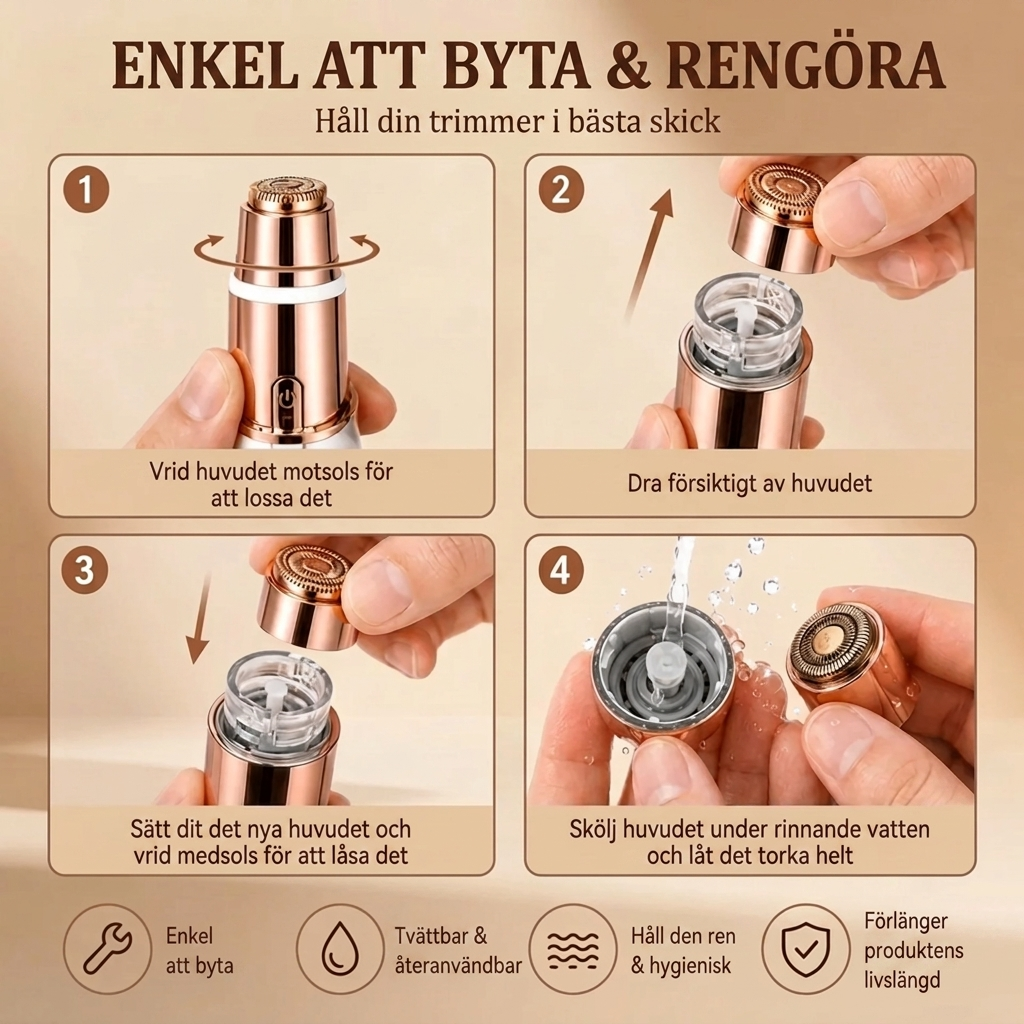 ENKEL ATT BYTA & RENGÖRA

Håll din trimmer i bästa skick

1
Vrid huvudet motsols för att lossa det

2
Dra försiktigt av huvudet

3
Sätt dit det nya huvudet och vrid medsols för att låsa det

4
Skölj huvudet under rinnande vatten och låt det torka helt

Enkel att byta

Tvättbar & återanvändbar

Håll den ren & hygienisk

Förlänger produktens livslängd